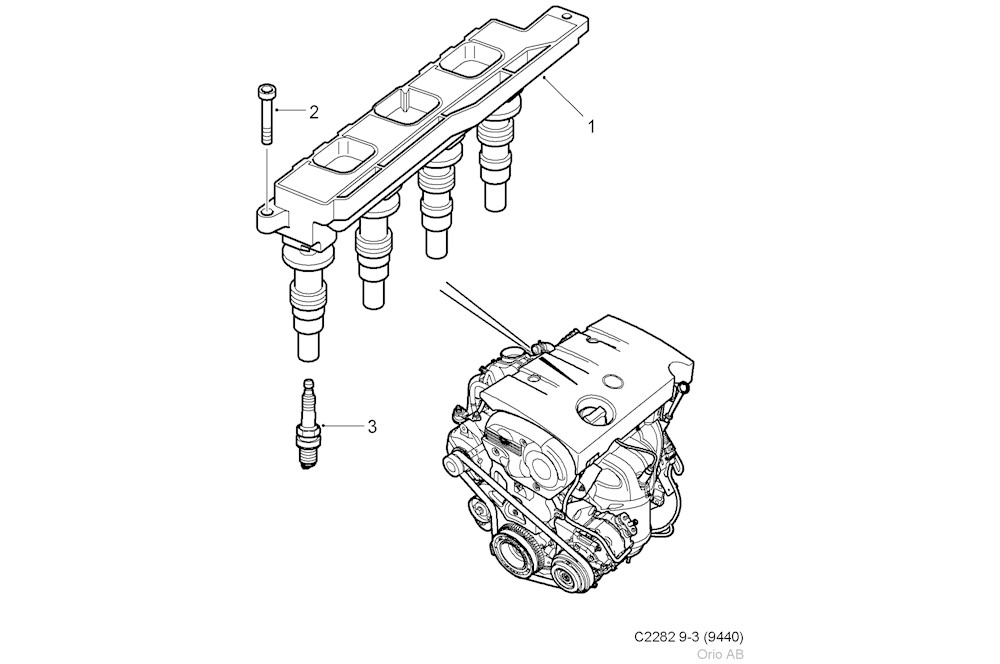 2
1
3
C2282 9-3 (9440)
Orio AB