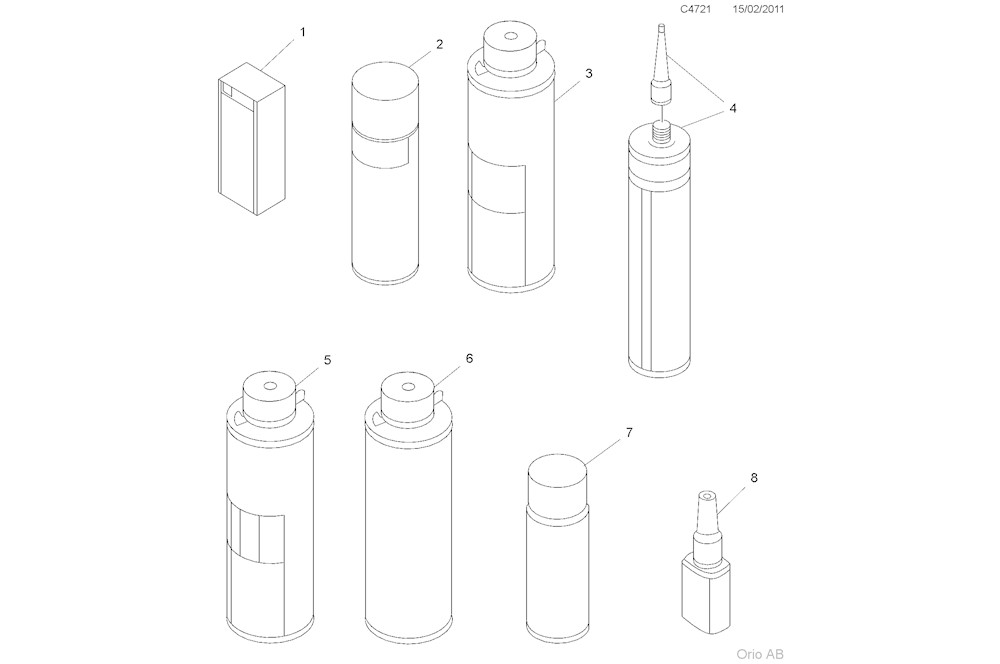 C4721 15/02/2011

1

2

3

4

5

6

7

8

Orio AB