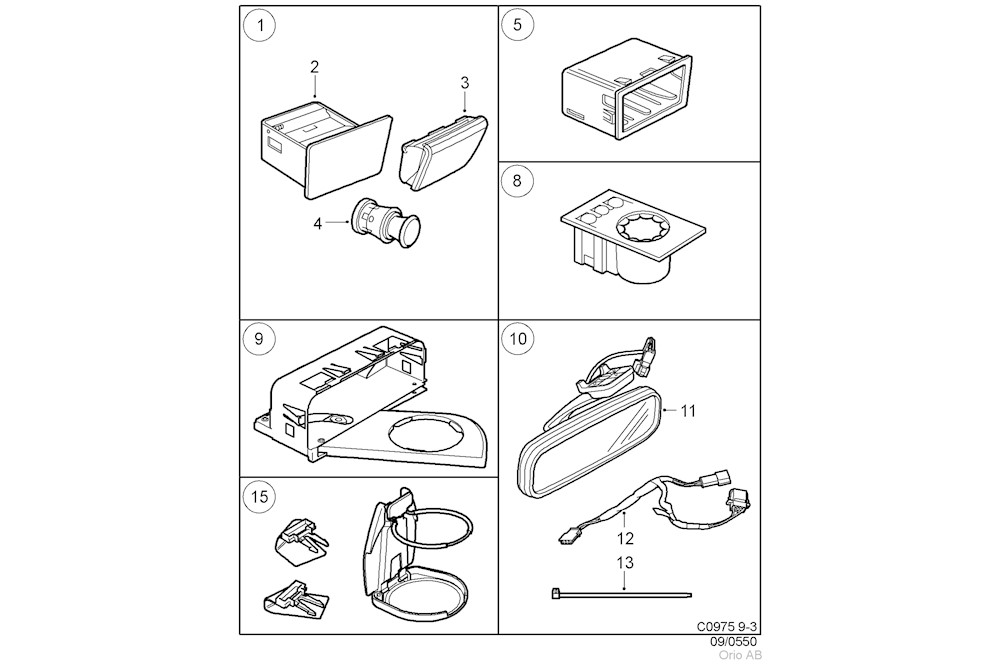 1
2
3
4
5
8
9
10
11
12
13
15
C0975 9-3
09/0550
Orio AB