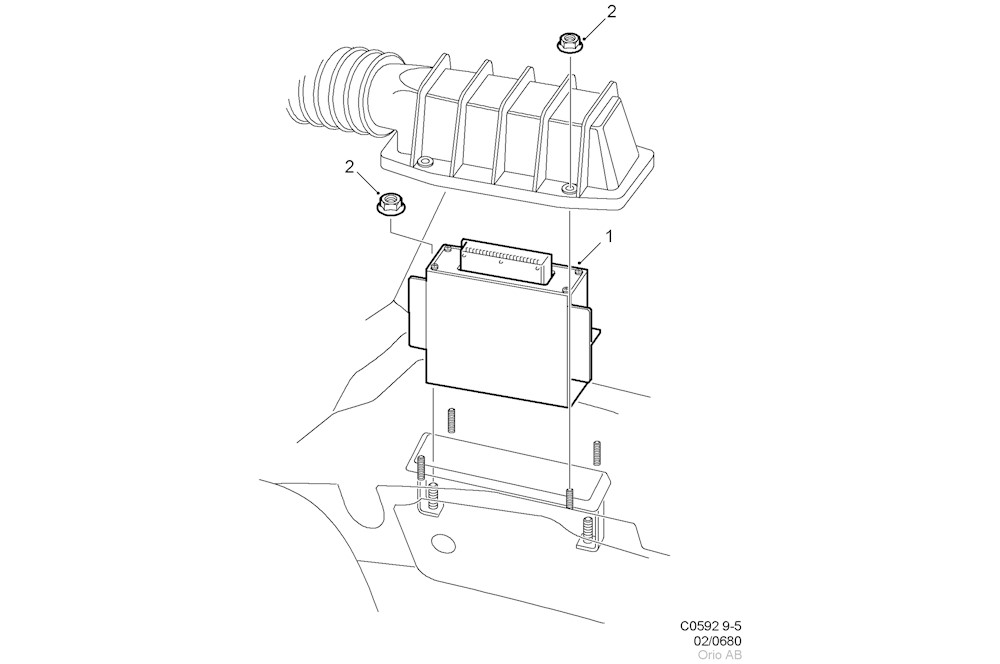 2
2
1
C0592 9-5
02/0680
Orio AB