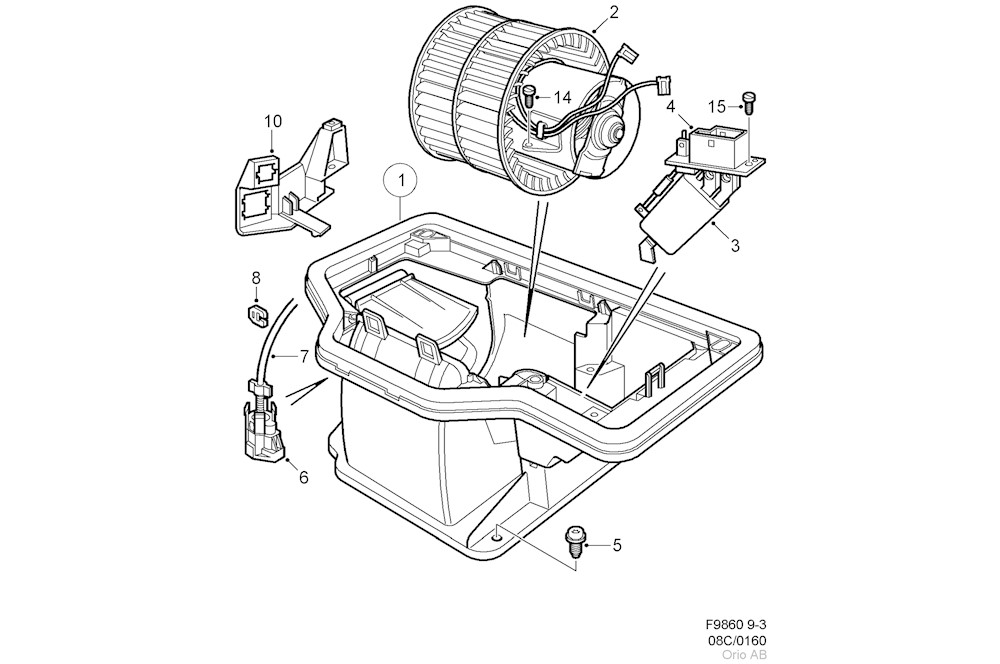 2
14
4
15
10
1
3
8
7
6
5
F9860 9-3
08C/0160
Orio AB