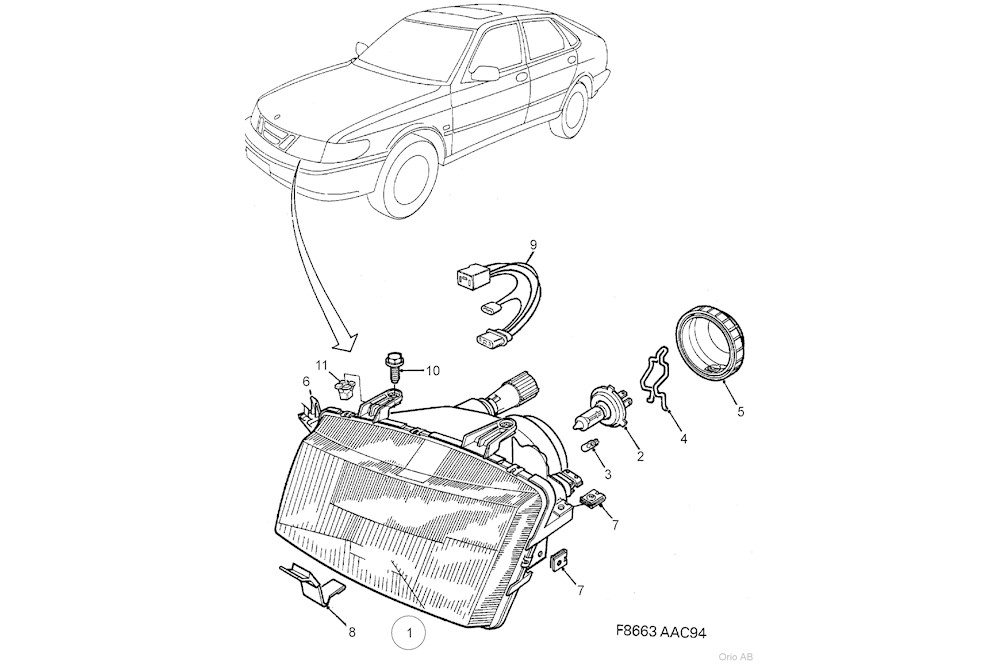 9
11
10
6
5
4
2
3
7
7
8
1
F8663 AAC94
Orio AB