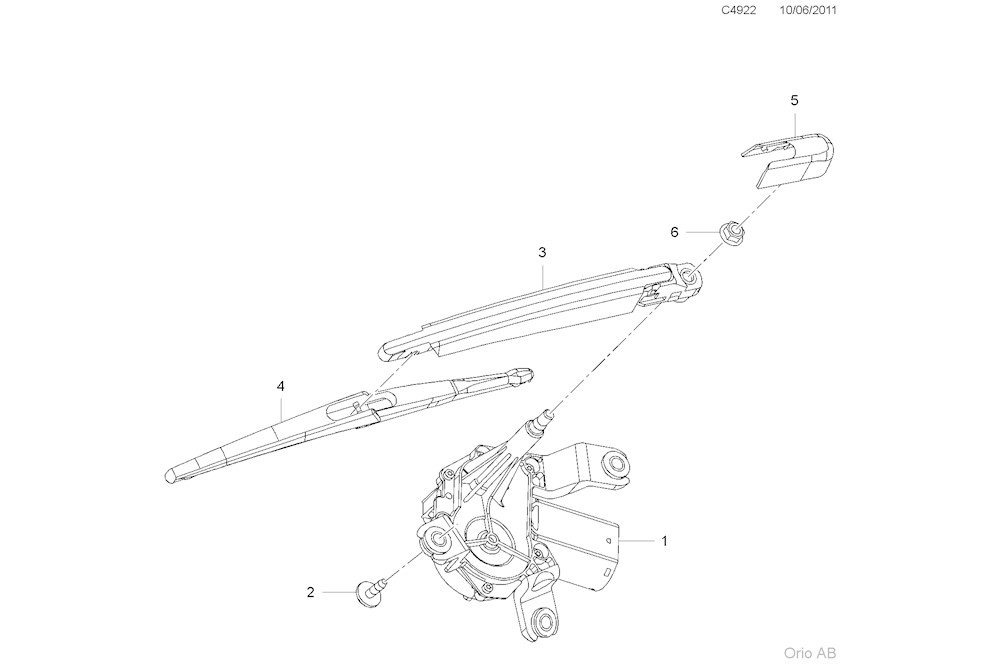 C4922 10/06/2011

5

6

3

4

1

2

Orio AB