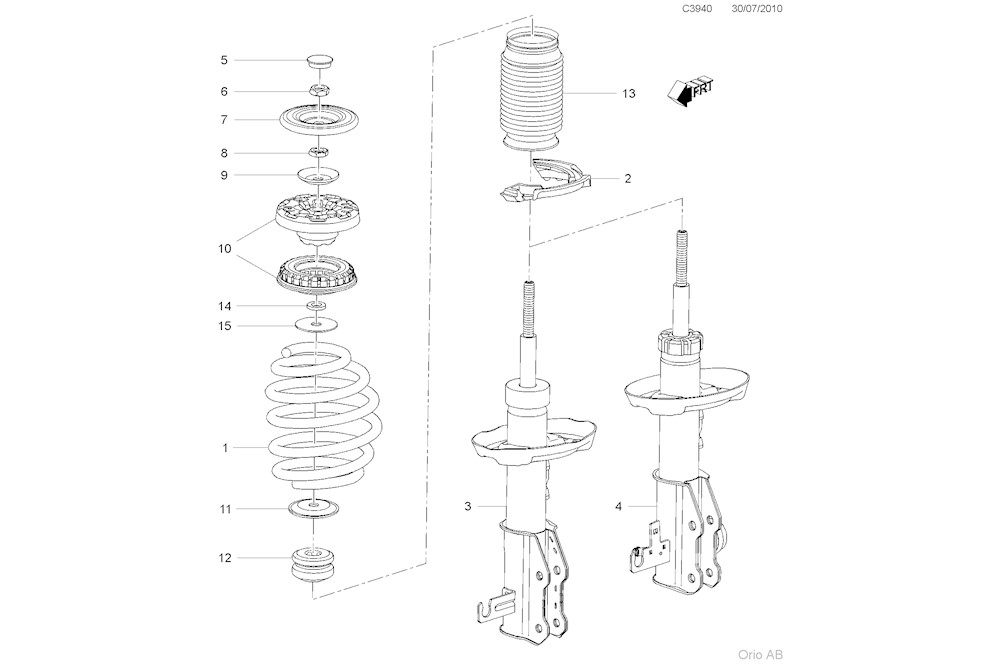 C3940 30/07/2010

5
6
7
8
9
10
14
15
1
11
12

13
FRT
2
3
4

Orio AB