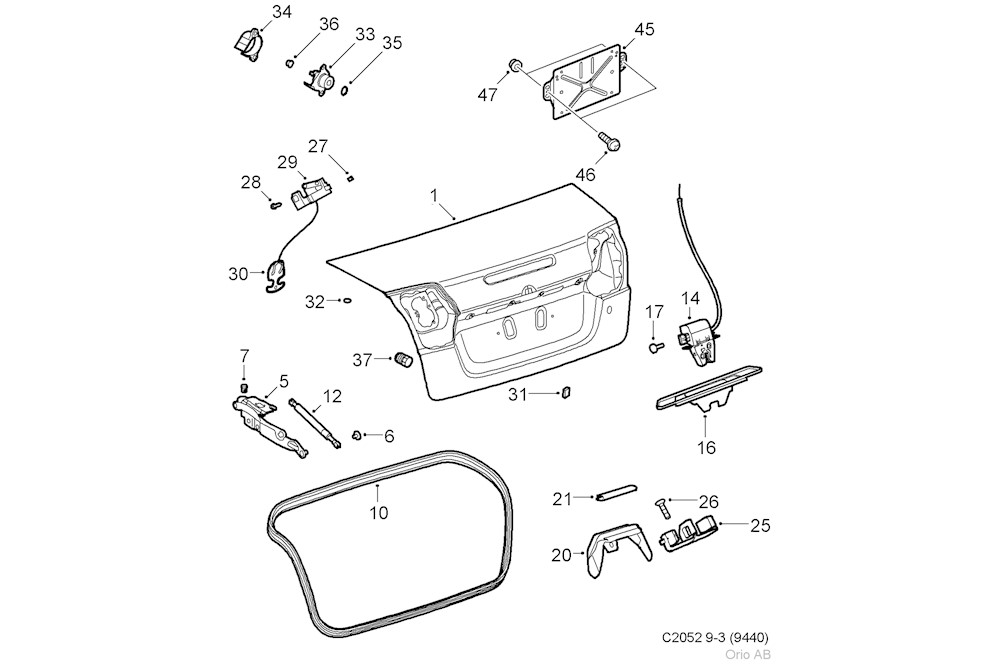 34
36
33
35
45
47
46
27
29
28
1
30
32
17
14
7
5
12
37
31
6
16
10
21
26
25
20
C2052 9-3 (9440)
Orio AB