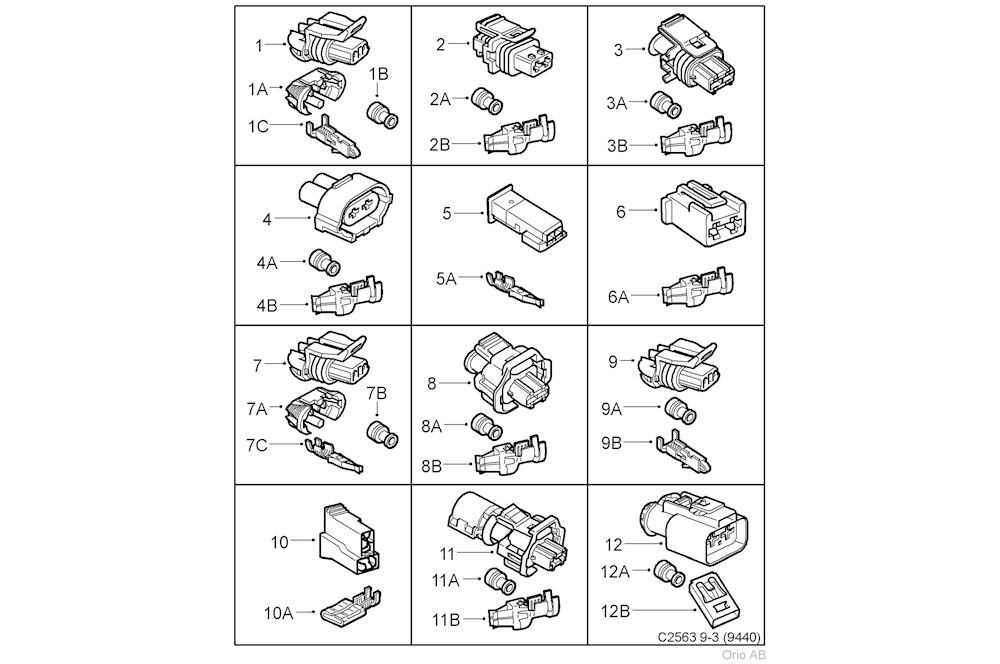 1
1A
1B
1C
2
2A
2B
3
3A
3B
4
4A
4B
5
5A
6
6A
7
7A
7B
7C
8
8A
8B
9
9A
9B
10
10A
11
11A
11B
12
12A
12B
C2563 9-3 (9440)
Orio AB