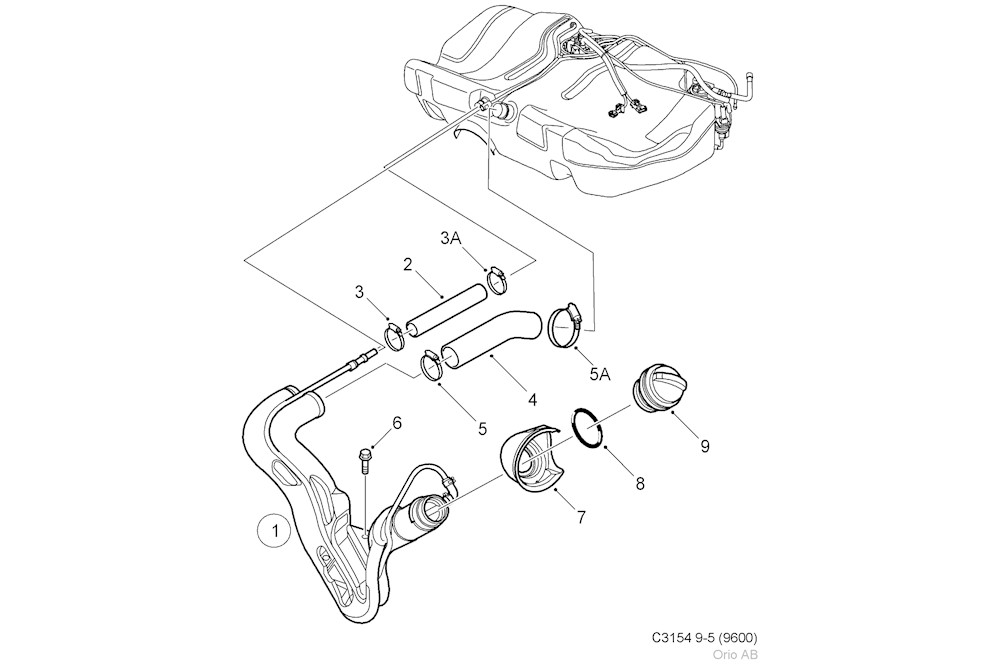 3A
2
3
5A
4
5
6
9
8
7
1

C3154 9-5 (9600)
Orio AB