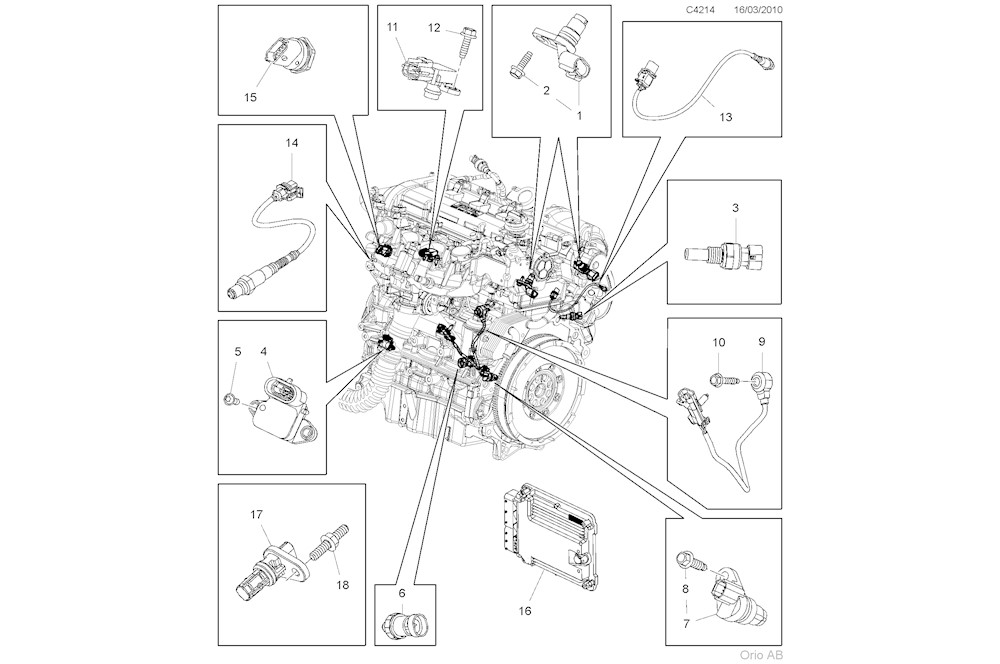 C4214 16/03/2010

15

11 12

2
1

13

14

3

5 4

10 9

17

18

6

16

8
7

Orio AB